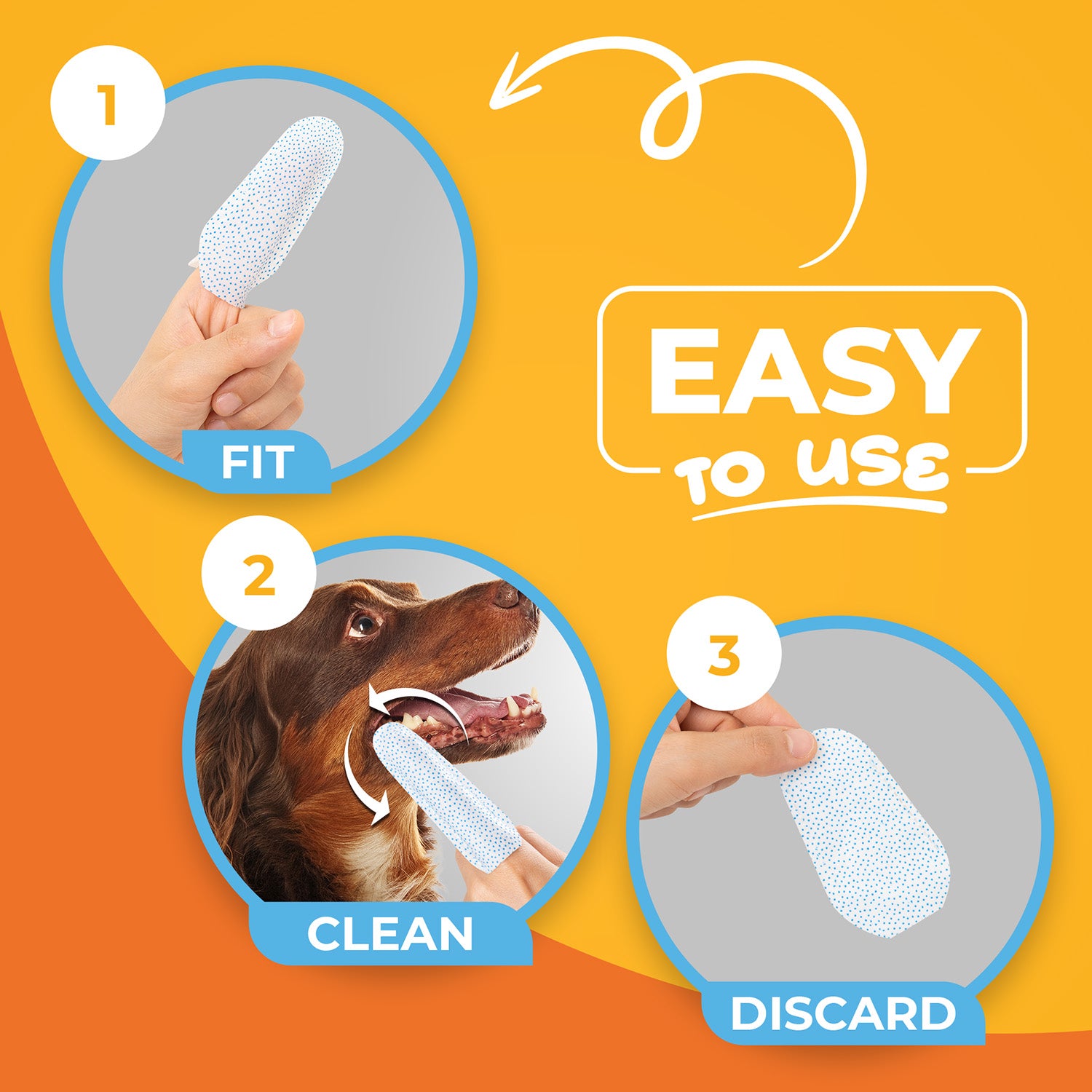 1

FIT

EASY
TO USE

2

CLEAN

3

DISCARD